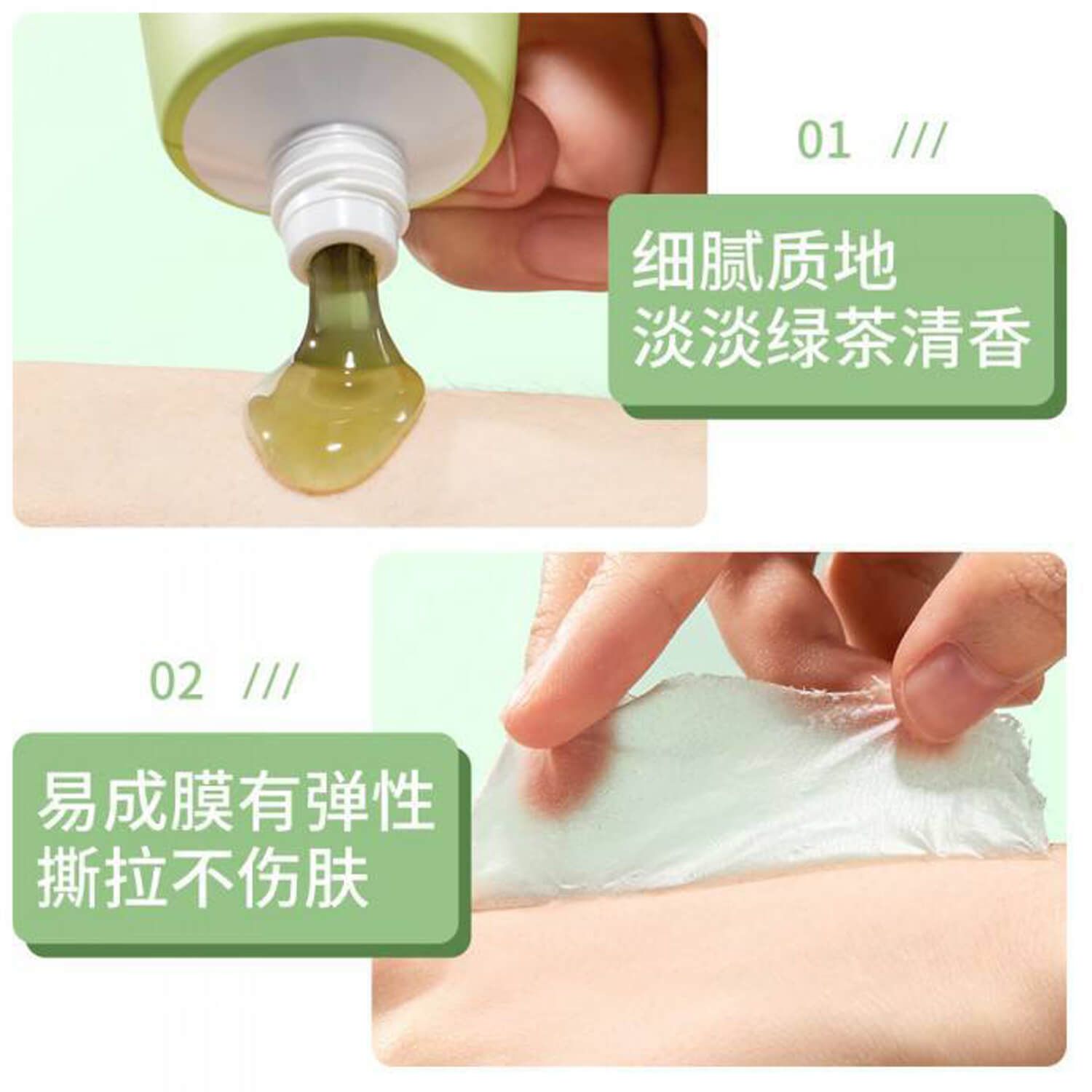 01 ///

细腻质地
淡淡绿茶清香

02 ///

易成膜有弹性
撕拉不伤肤