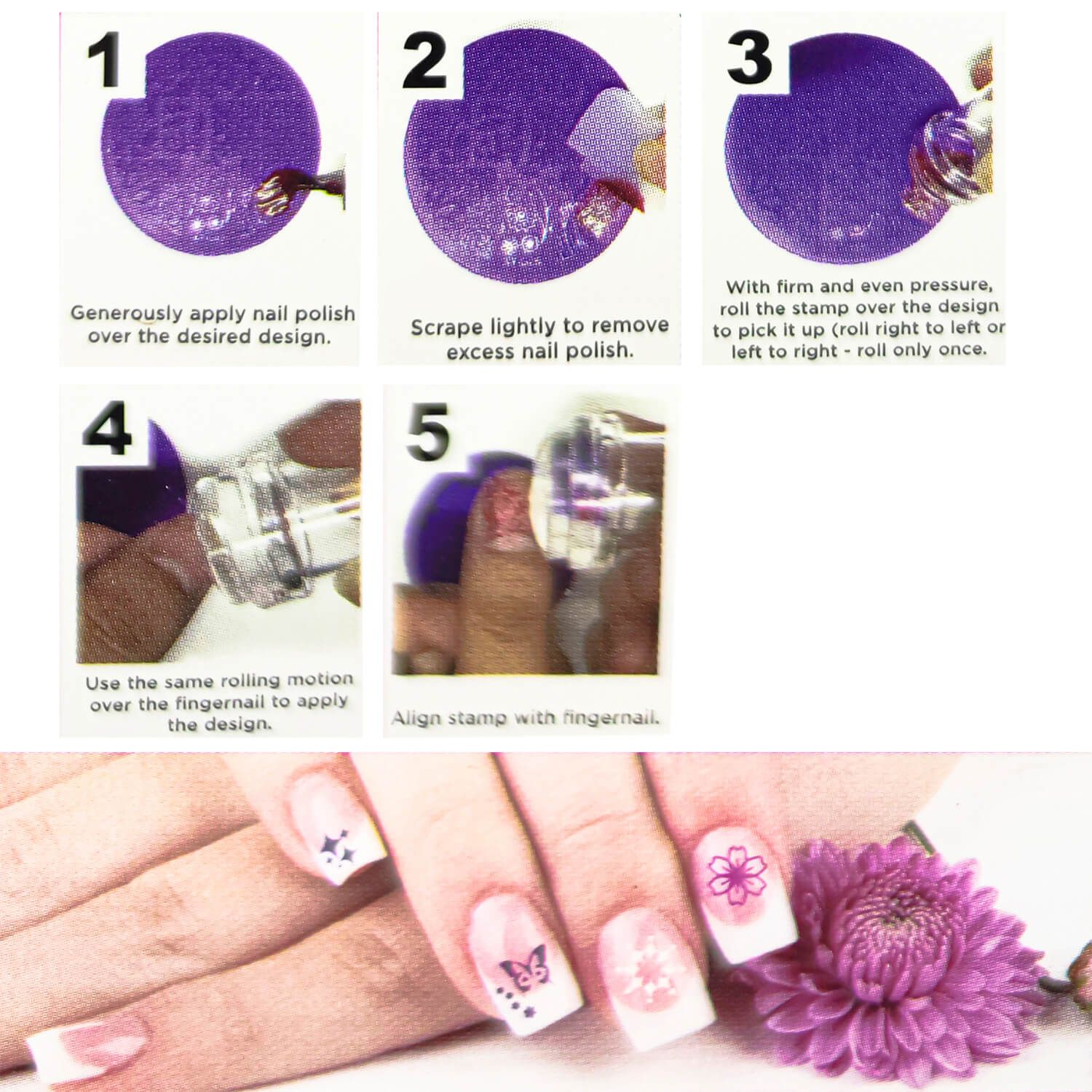 1

Generously apply nail polish over the desired design.

2

Scrape lightly to remove excess nail polish.

3

With firm and even pressure, roll the stamp over the design to pick it up (roll right to left or left to right - roll only once.

4

Use the same rolling motion over the fingernail to apply the design.

5

Align stamp with fingernail.