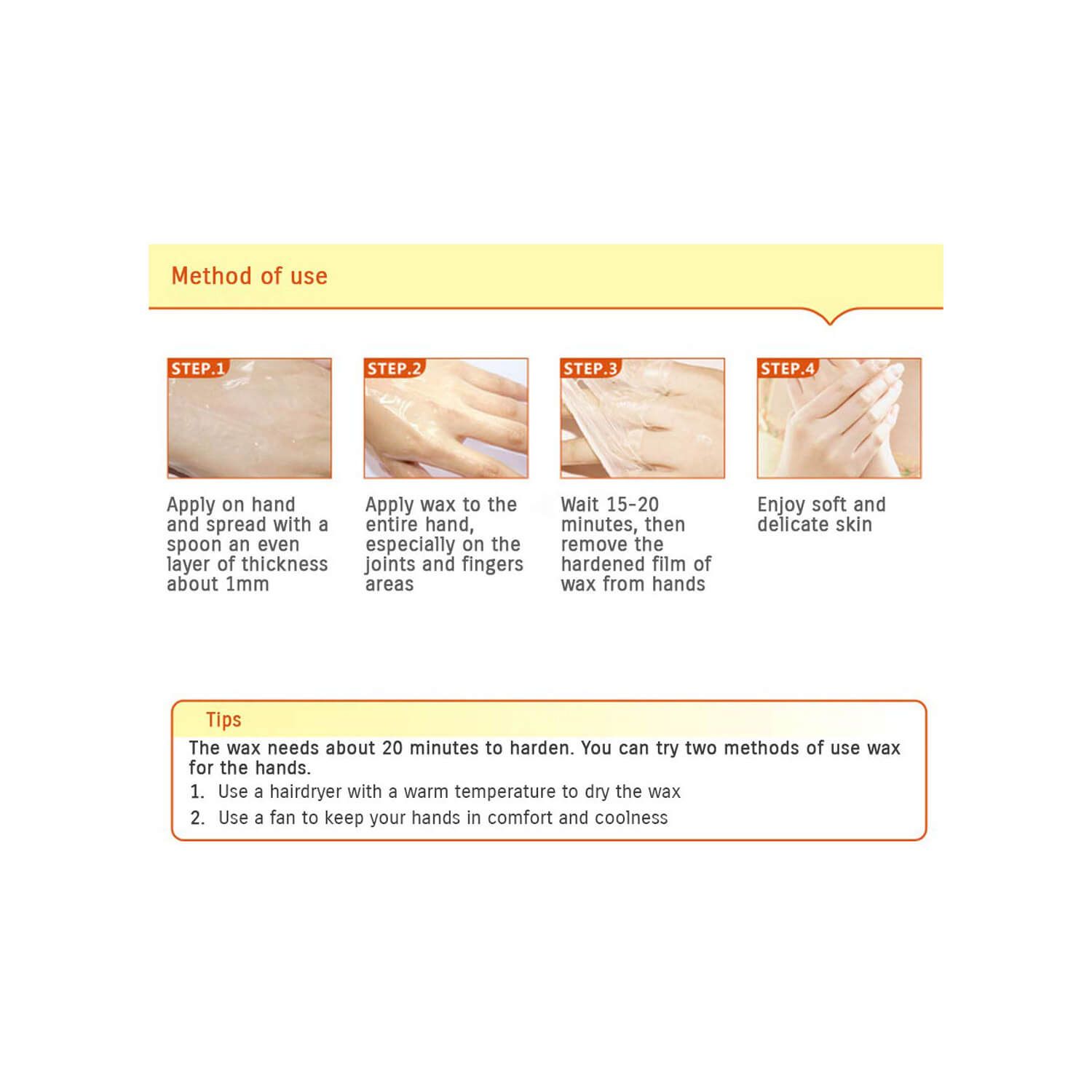 Method of use

STEP.1

Apply on hand and spread with a spoon an even layer of thickness about 1mm

STEP.2

Apply wax to the entire hand, especially on the joints and fingers areas

STEP.3

Wait 15-20 minutes, then remove the hardened film of wax from hands

STEP.4

Enjoy soft and delicate skin

Tips

The wax needs about 20 minutes to harden. You can try two methods of use wax for the hands.

1. Use a hairdryer with a warm temperature to dry the wax
2. Use a fan to keep your hands in comfort and coolness